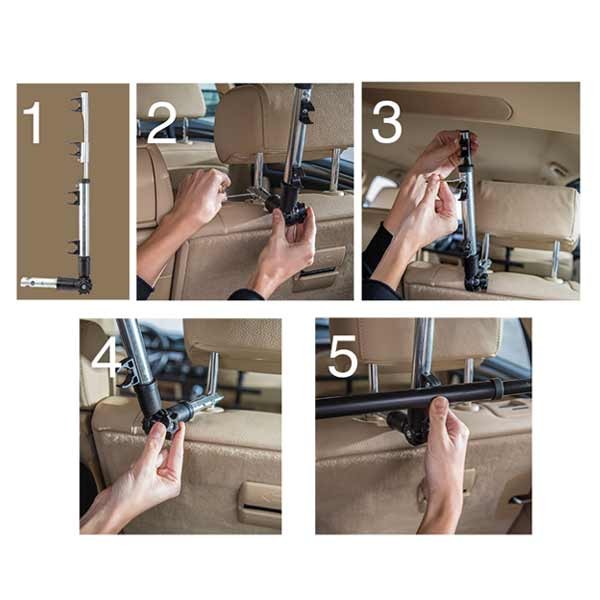 1

2

3

4

5