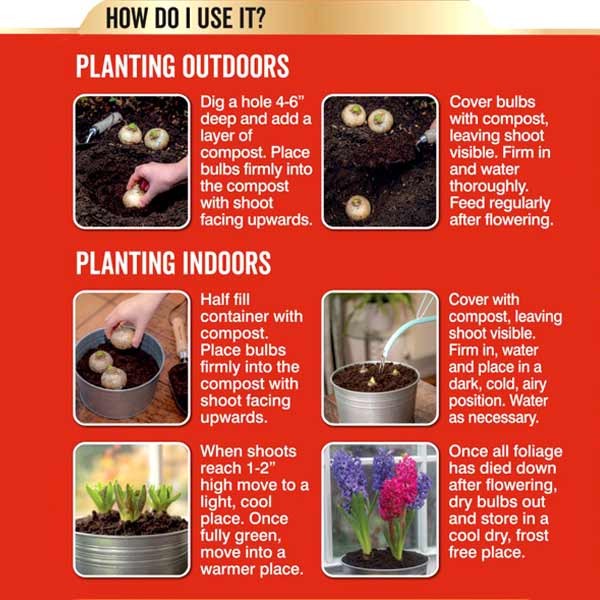 HOW DO I USE IT?

PLANTING OUTDOORS

Dig a hole 4-6" deep and add a layer of compost. Place bulbs firmly into the compost with shoot facing upwards.

Cover bulbs with compost, leaving shoot visible. Firm in and water thoroughly. Feed regularly after flowering.

PLANTING INDOORS

Half fill container with compost. Place bulbs firmly into the compost with shoot facing upwards.

Cover with compost, leaving shoot visible. Firm in, water and place in a dark, cold, airy position. Water as necessary.

When shoots reach 1-2" high move to a light, cool place. Once fully green, move into a warmer place.

Once all foliage has died down after flowering, dry bulbs out and store in a cool dry, frost free place.